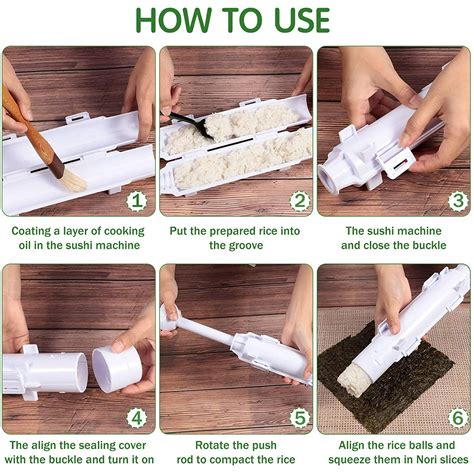 HOW TO USE

1

Coating a layer of cooking oil in the sushi machine

2

Put the prepared rice into the groove

3

The sushi machine and close the buckle

4

The align the sealing cover with the buckle and turn it on

5

Rotate the push rod to compact the rice

6

Align the rice balls and squeeze them in Nori slices