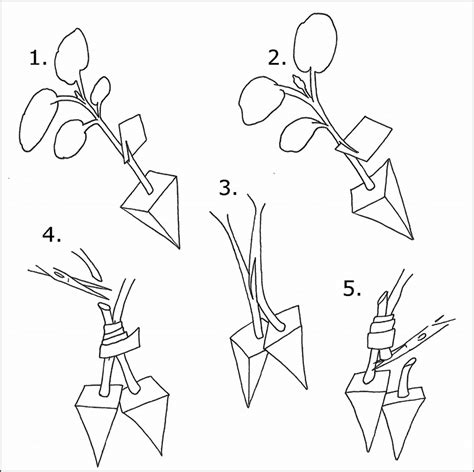 1.

2.

3.

4.

5.