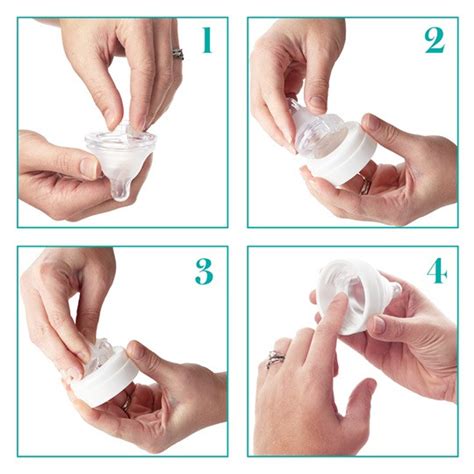 1

2

3

4