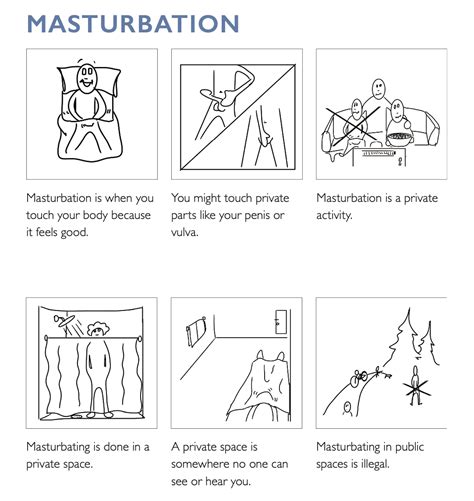 MASTURBATION

Masturbation is when you touch your body because it feels good.

You might touch private parts like your penis or vulva.

Masturbation is a private activity.

Masturbating is done in a private space.

A private space is somewhere no one can see or hear you.

Masturbating in public spaces is illegal.