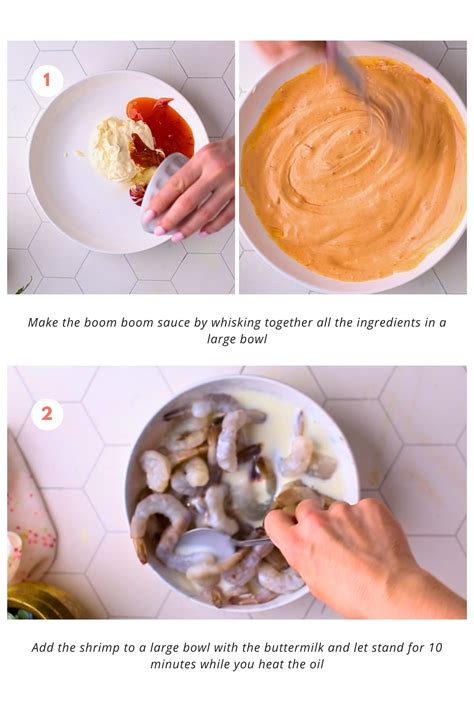 1

Make the boom boom sauce by whisking together all the ingredients in a large bowl

2

Add the shrimp to a large bowl with the buttermilk and let stand for 10 minutes while you heat the oil