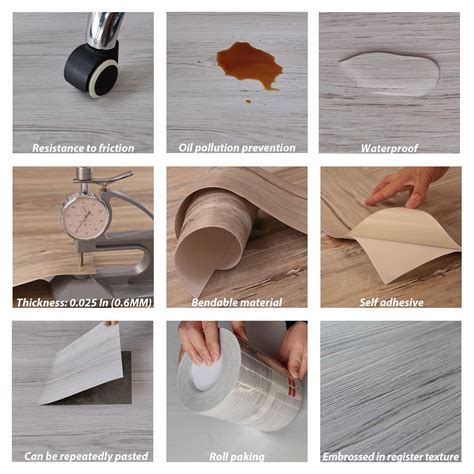 Resistance to friction

Oil pollution prevention

Waterproof

Thickness: 0.025 In (0.6MM)

Bendable material

Self adhesive

Can be repeatedly pasted

Roll paking

Embrossed in register texture