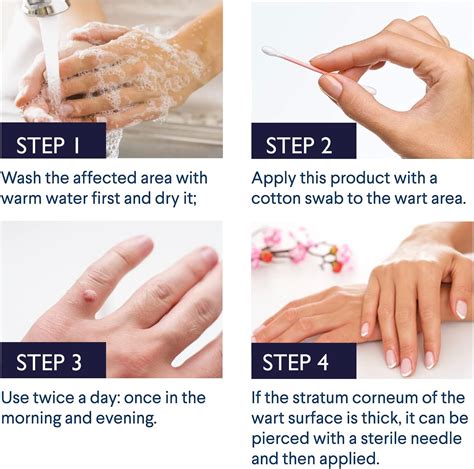 STEP 1

Wash the affected area with warm water first and dry it;

STEP 2

Apply this product with a cotton swab to the wart area.

STEP 3

Use twice a day: once in the morning and evening.

STEP 4

If the stratum corneum of the wart surface is thick, it can be pierced with a sterile needle and then applied.