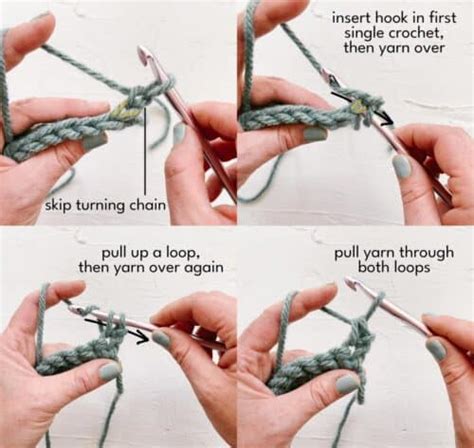 skip turning chain

insert hook in first single crochet, then yarn over

pull up a loop, then yarn over again

pull yarn through both loops