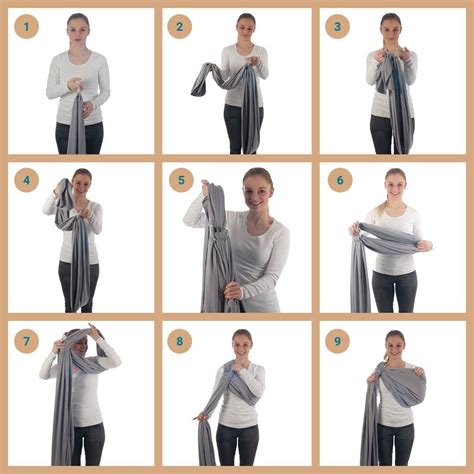 1

2

3

4

5

6

7

8

9