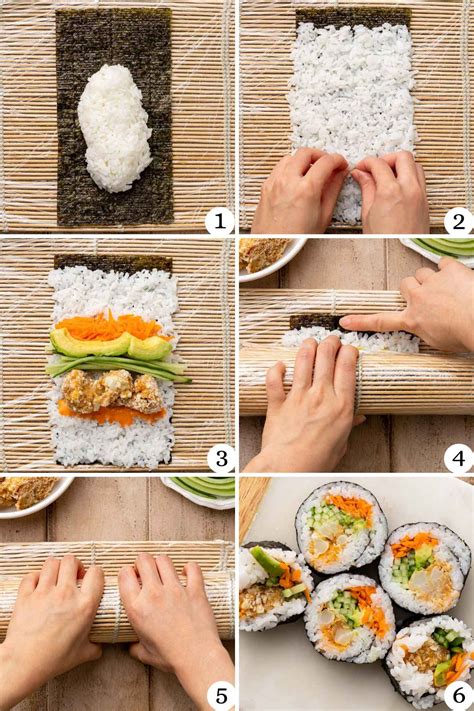 1
2
3
4
5
6