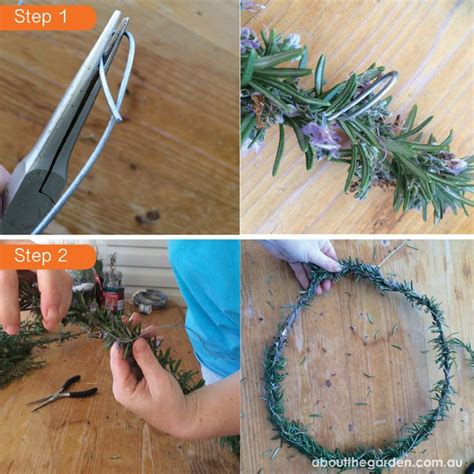 Step 1

Step 2

aboutthegarden.com.au