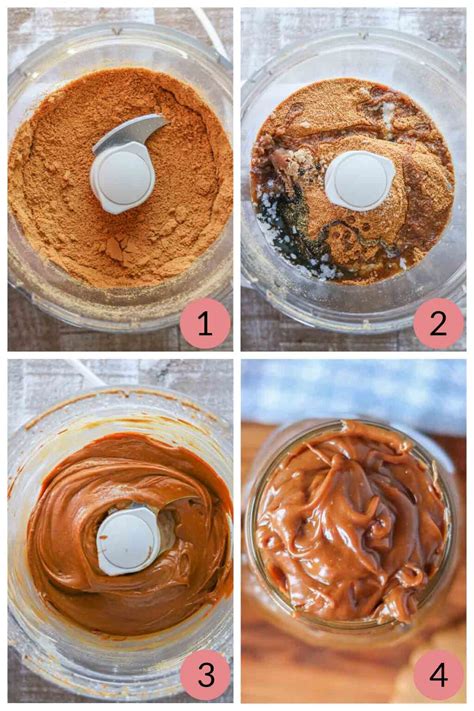 1
2
3
4