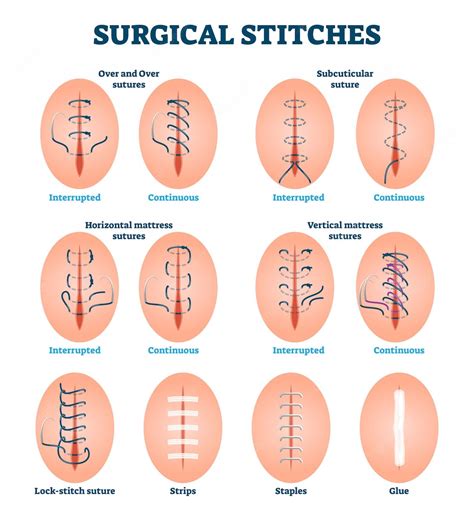 SURGICAL STITCHES

Over and Over sutures

Interrupted

Continuous

Subcuticular suture

Interrupted

Continuous

Horizontal mattress sutures

Interrupted

Continuous

Vertical mattress sutures

Interrupted

Continuous

Lock-stitch suture

Strips

Staples

Glue