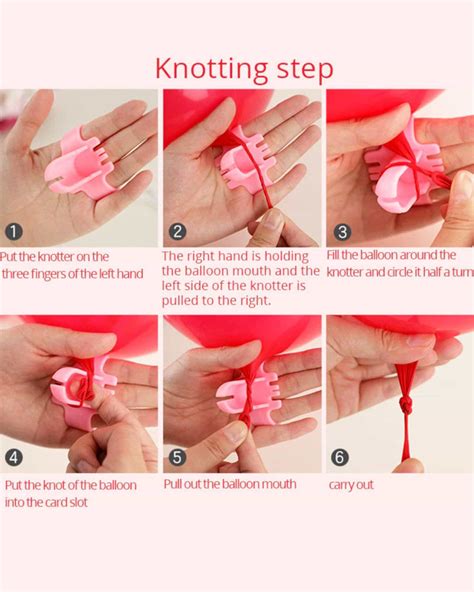 Knotting step

1

Put the knotter on the three fingers of the left hand

2

The right hand is holding the balloon mouth and the left side of the knotter is pulled to the right.

3

Fill the balloon around the knotter and circle it half a turn

4

Put the knot of the balloon into the card slot

5

Pull out the balloon mouth

6

carry out