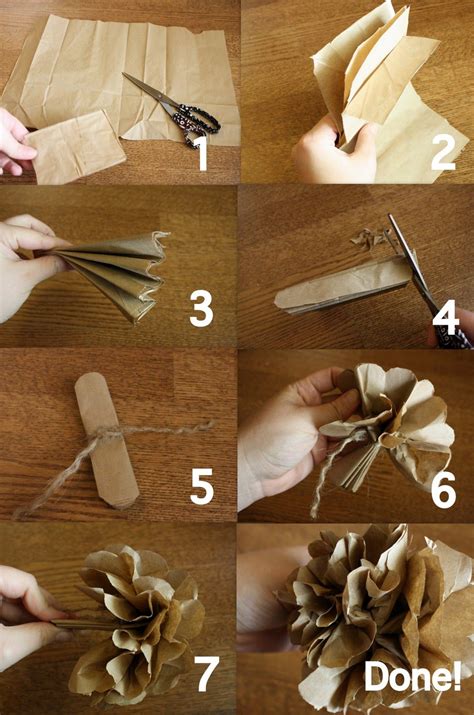 1
2
3
4
5
6
7
Done!