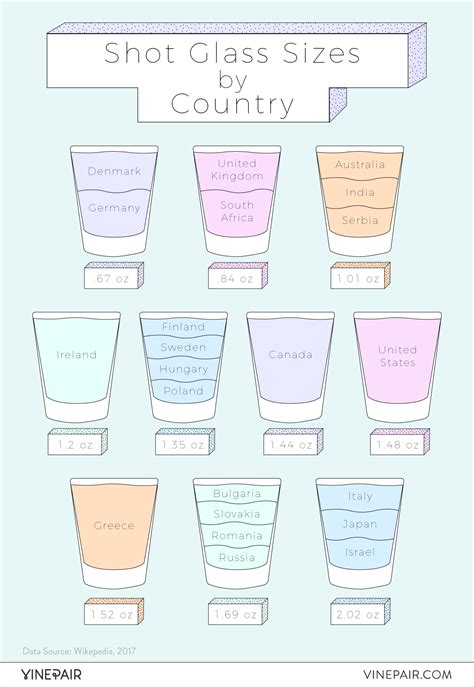 Shot Glass Sizes by Country

Denmark
Germany
.67 oz

United Kingdom
South Africa
.84 oz

Australia
India
Serbia
1.01 oz

Ireland
1.2 oz

Finland
Sweden
Hungary
Poland
1.35 oz

Canada
1.44 oz

United States
1.48 oz

Greece
1.52 oz

Bulgaria
Slovakia
Romania
Russia
1.69 oz

Italy
Japan
Israel
2.02 oz

Data Source: Wikepedia, 2017

VINEPAIR

VINEPAIR.COM