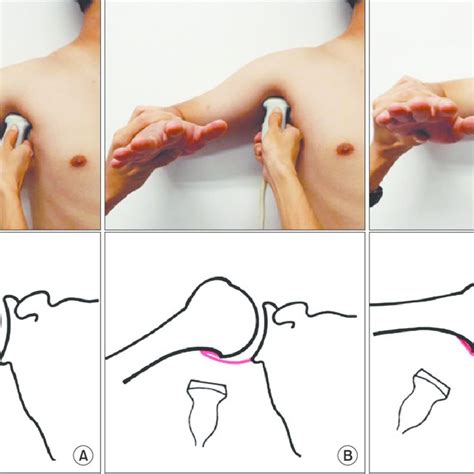 A

B