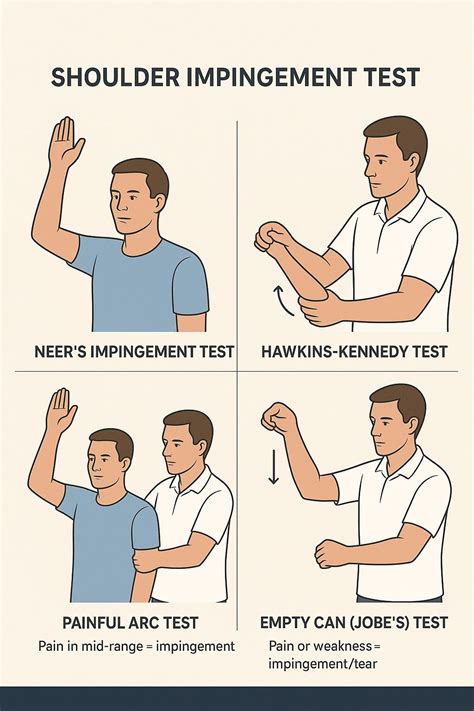 SHOULDER IMPINGEMENT TEST

NEER'S IMPINGEMENT TEST

HAWKINS-KENNEDY TEST

PAINFUL ARC TEST

Pain in mid-range = impingement

EMPTY CAN (JOBE'S) TEST

Pain or weakness = impingement/tear