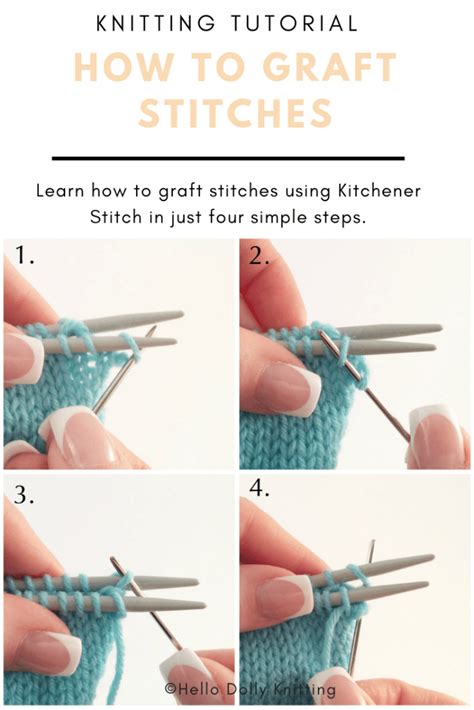 KNITTING TUTORIAL

HOW TO GRAFT STITCHES

Learn how to graft stitches using Kitchener Stitch in just four simple steps.

1.

2.

3.

4.

©Hello Dolly Knitting