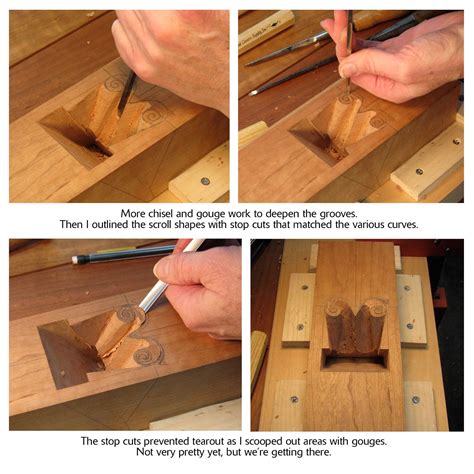 More chisel and gouge work to deepen the grooves.
Then I outlined the scroll shapes with stop cuts that matched the various curves.

The stop cuts prevented tearout as I scooped out areas with gouges.
Not very pretty yet, but we're getting there.