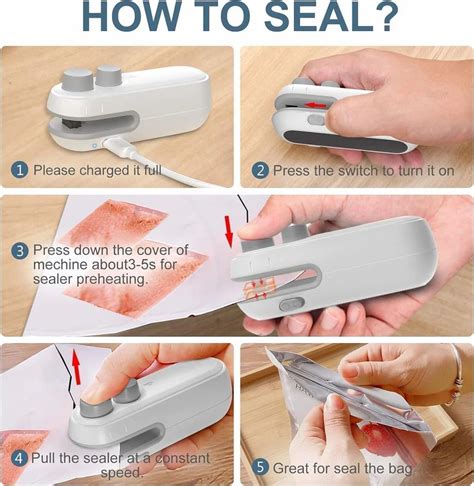 HOW TO SEAL?

1 Please charged it full

2 Press the switch to turn it on

3 Press down the cover of mechine about3-5s for sealer preheating.

4 Pull the sealer at a constant speed.

5 Great for seal the bag