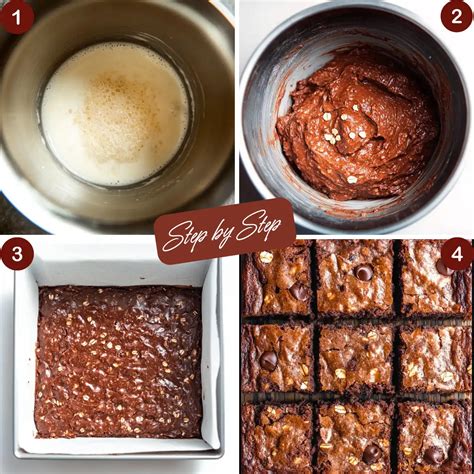 1

2

Step by Step

3

4