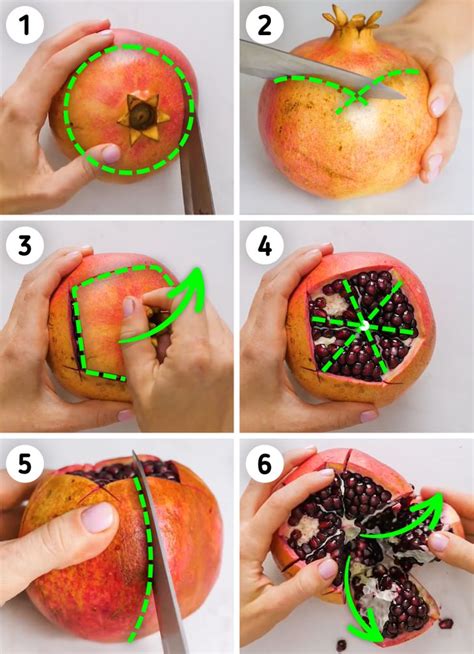 1
2
3
4
5
6