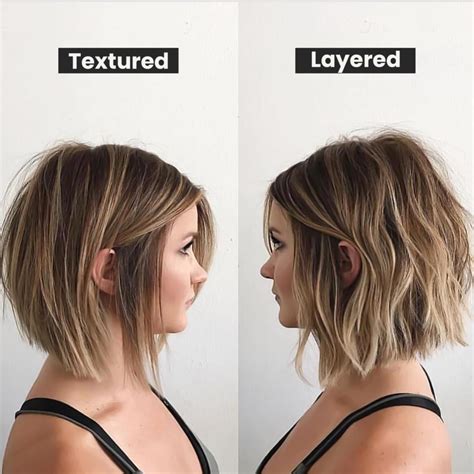 Textured

Layered