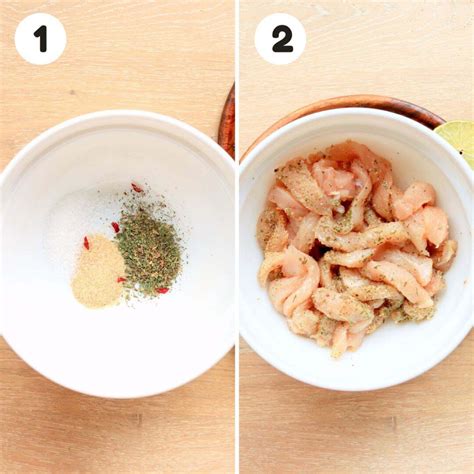 1

2