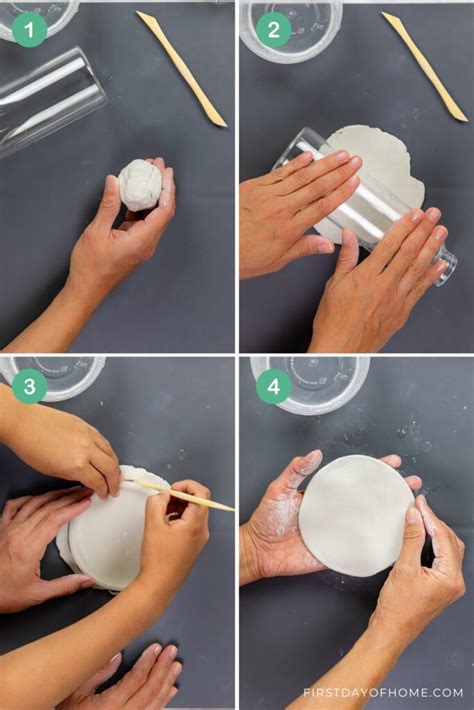 1

2

3

4

FIRSTDAYOFHOME.COM