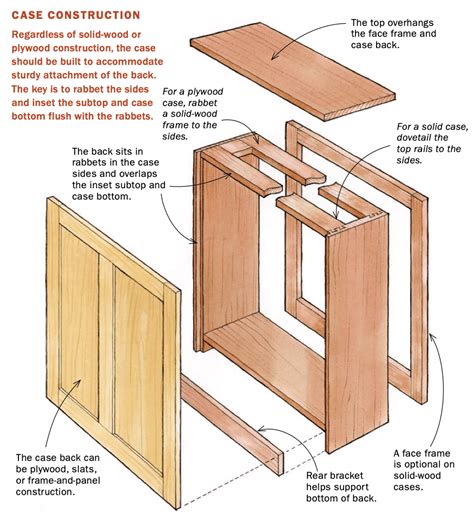 CASE CONSTRUCTION

Regardless of solid-wood or plywood construction, the case should be built to accommodate sturdy attachment of the back. The key is to rabbet the sides and inset the subtop and case bottom flush with the rabbets.

The top overhangs the face frame and case back.

For a plywood case, rabbet a solid-wood frame to the sides.

For a solid case, dovetail the top rails to the sides.

The back sits in rabbets in the case sides and overlaps the inset subtop and case bottom.

The case back can be plywood, slats, or frame-and-panel construction.

Rear bracket helps support bottom of back.

A face frame is optional on solid-wood cases.