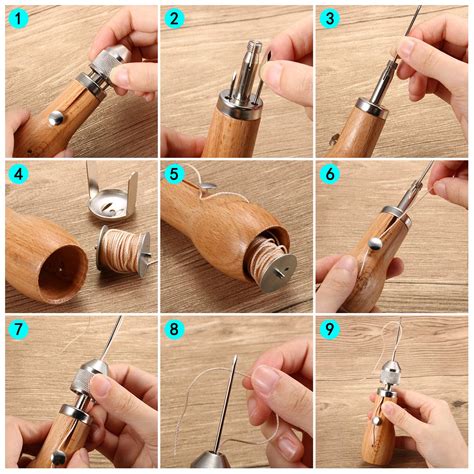 1
2
3
4
5
6
7
8
9