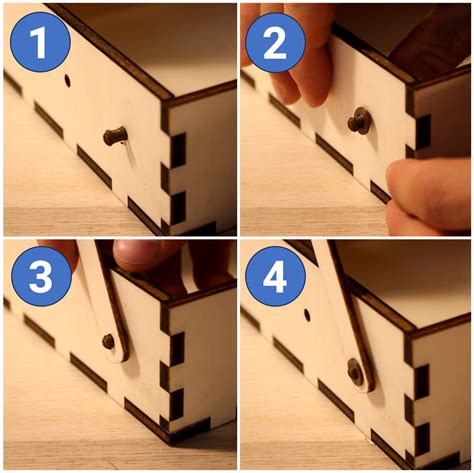 1
2
3
4