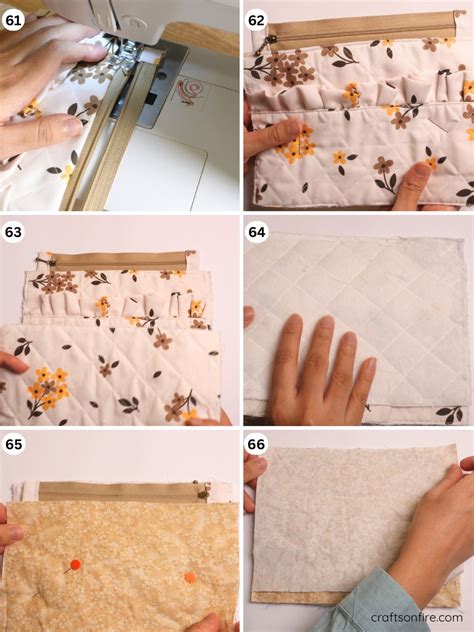 61
62
63
64
65
66
craftsonfire.com