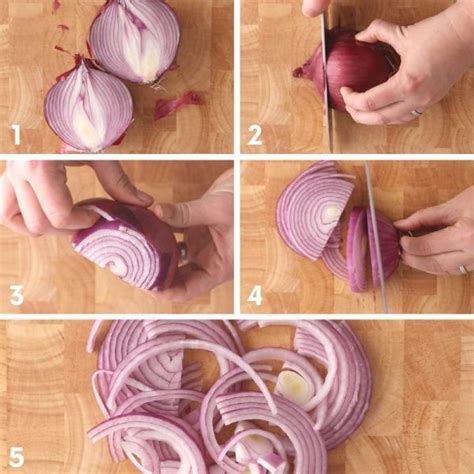 1

2

3

4

5