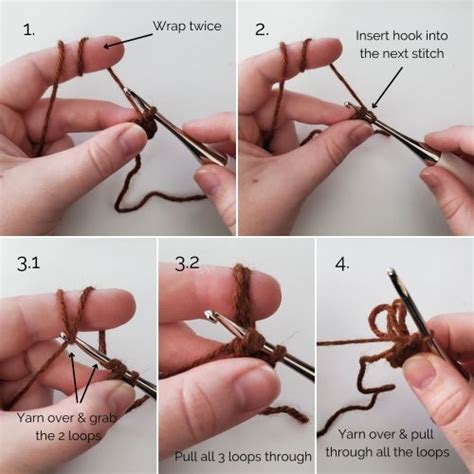 1.

Wrap twice

2.

Insert hook into the next stitch

3.1

Yarn over & grab the 2 loops

3.2

Pull all 3 loops through

4.

Yarn over & pull through all the loops