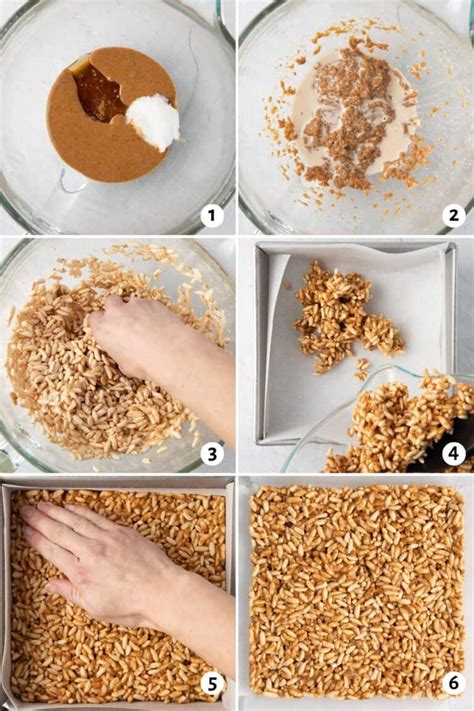 1
2
3
4
5
6