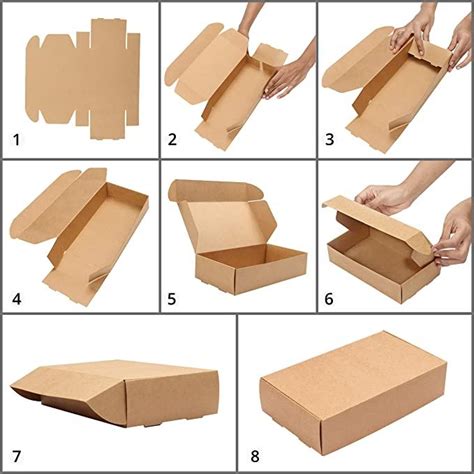 1

2

3

4

5

6

7

8