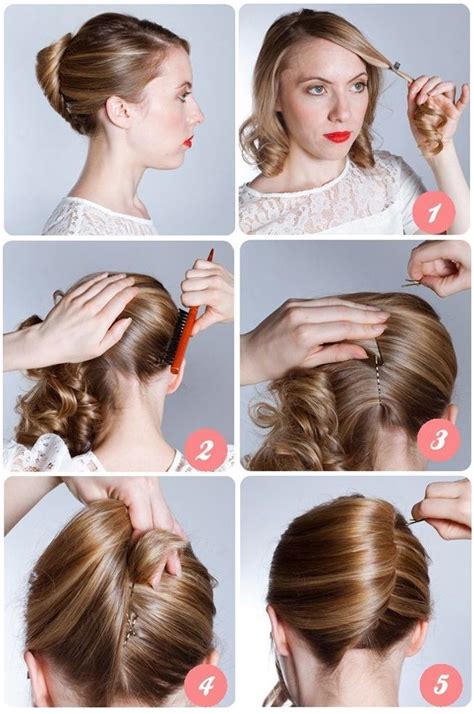 1

2

3

4

5