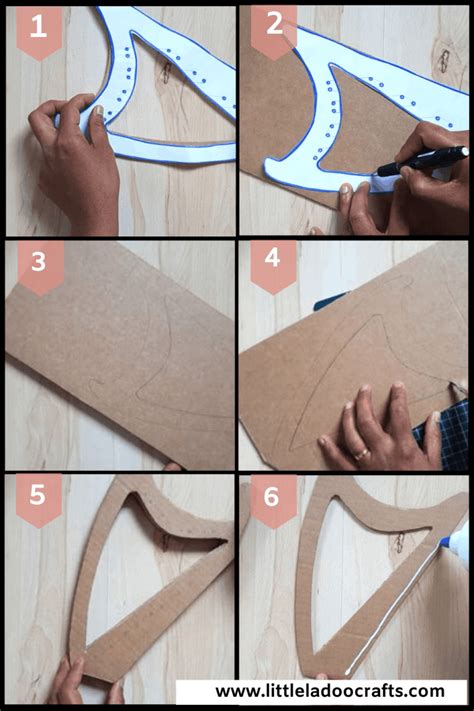 1

2

3

4

5

6

www.littleladoocrafts.com