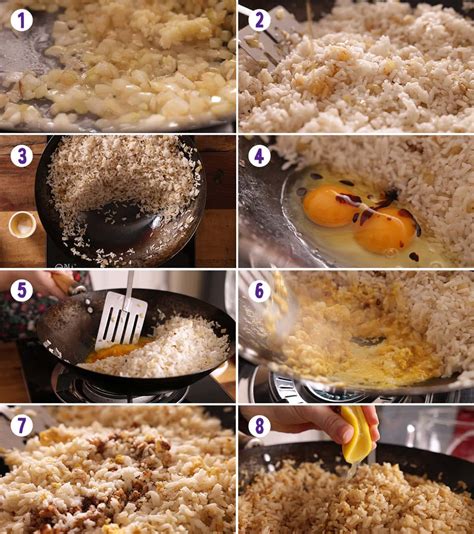 1

2

3

4

5

6

7

8