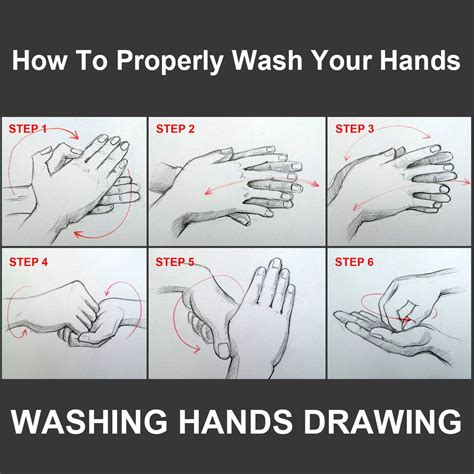 How To Properly Wash Your Hands

STEP 1

STEP 2

STEP 3

STEP 4

STEP 5

STEP 6

WASHING HANDS DRAWING