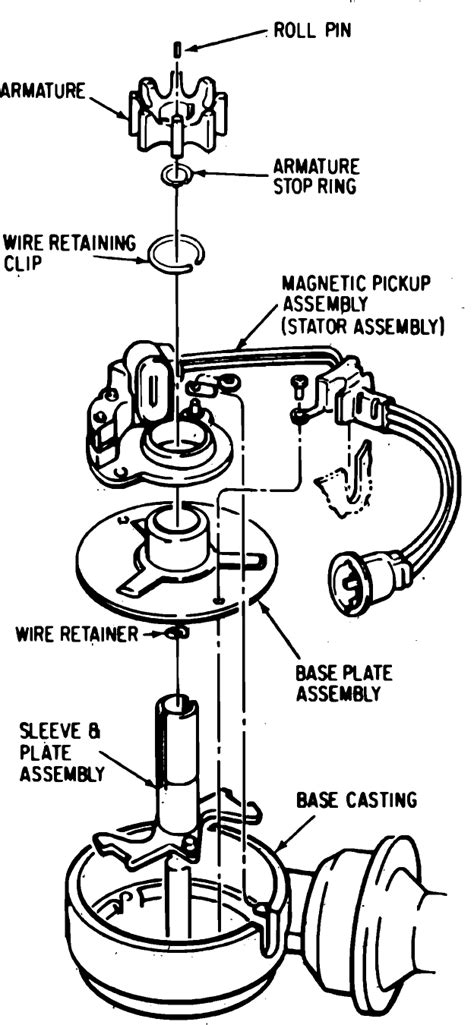 ROLL PIN
ARMATURE
ARMATURE STOP RING
WIRE RETAINING CLIP
MAGNETIC PICKUP ASSEMBLY (STATOR ASSEMBLY)
WIRE RETAINER
BASE PLATE ASSEMBLY
SLEEVE & PLATE ASSEMBLY
BASE CASTING