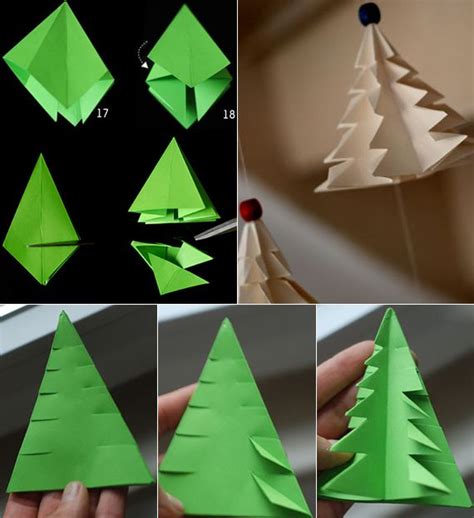 17

18