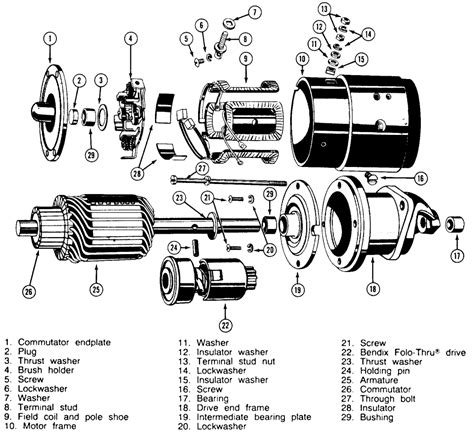 1
2
3
4
5
6
7
8
9
10
11
12
13
14
15
16
17
18
19
20
21
22
23
24
25
26
27
28
29
29

1. Commutator endplate
2. Plug
3. Thrust washer
4. Brush holder
5. Screw
6. Lockwasher
7. Washer
8. Terminal stud
9. Field coil and pole shoe
10. Motor frame

11. Washer
12. Insulator washer
13. Terminal stud nut
14. Lockwasher
15. Insulator washer
16. Screw
17. Bearing
18. Drive end frame
19. Intermediate bearing plate
20. Lockwasher

21. Screw
22. Bendix Folo-Thru® drive
23. Thrust washer
24. Holding pin
25. Armature
26. Commutator
27. Through bolt
28. Insulator
29. Bushing