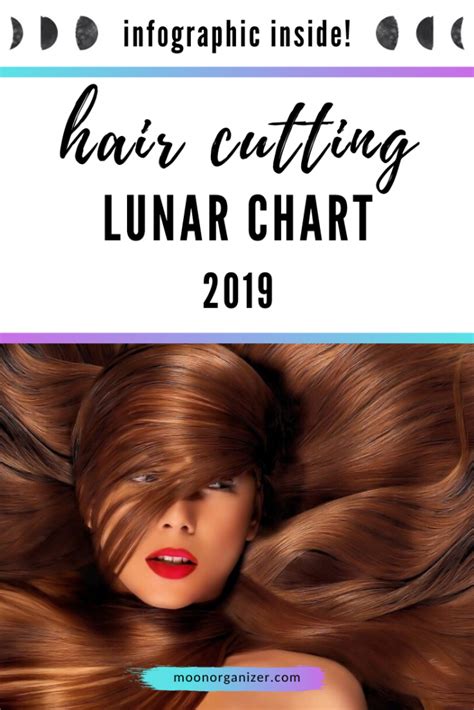 infographic inside!

hair cutting
LUNAR CHART
2019

moonorganizer.com