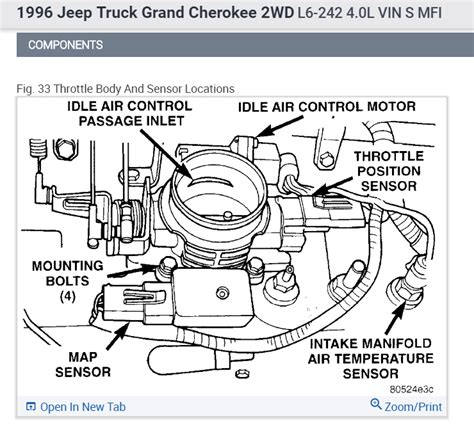 1996 Jeep Truck Grand Cherokee 2WD L6-242 4.0L VIN S MFI

COMPONENTS

Fig. 33 Throttle Body And Sensor Locations

IDLE AIR CONTROL PASSAGE INLET

IDLE AIR CONTROL MOTOR

THROTTLE POSITION SENSOR

MOUNTING BOLTS (4)

MAP SENSOR

INTAKE MANIFOLD AIR TEMPERATURE SENSOR

80524e3c

Open In New Tab

Zoom/Print