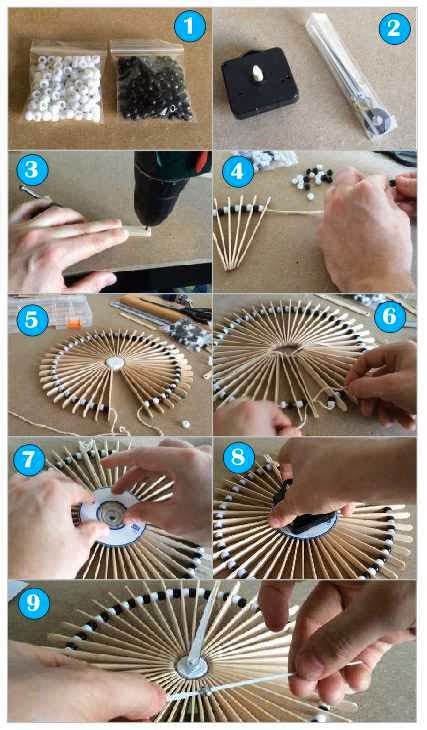 1
2
3
4
5
6
7
8
9