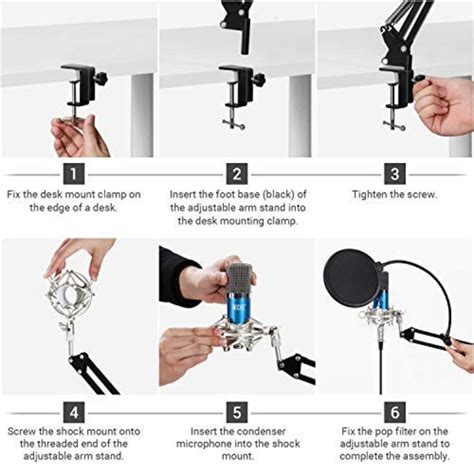 1

Fix the desk mount clamp on the edge of a desk.

2

Insert the foot base (black) of the adjustable arm stand into the desk mounting clamp.

3

Tighten the screw.

4

Screw the shock mount onto the threaded end of the adjustable arm stand.

5

Insert the condenser microphone into the shock mount.

6

Fix the pop filter on the adjustable arm stand to complete the assembly.