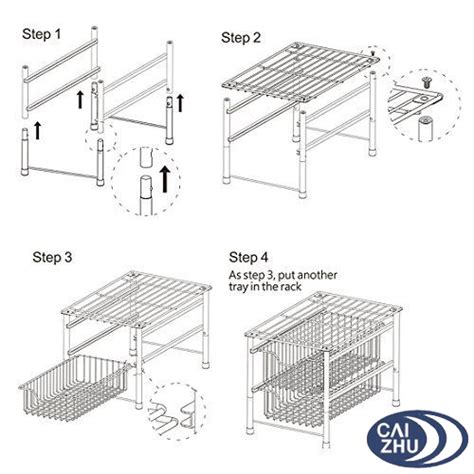 Step 1

Step 2

Step 3

Step 4

As step 3, put another tray in the rack

CAI ZHU