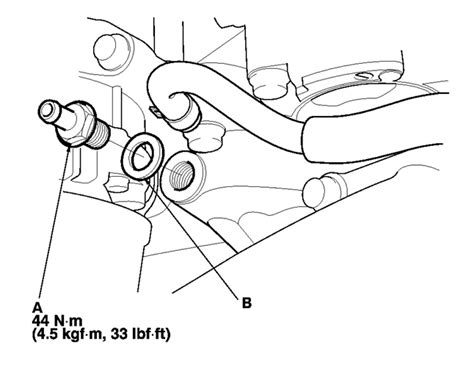 A
44 N·m
(4.5 kgf·m, 33 lbf·ft)

B