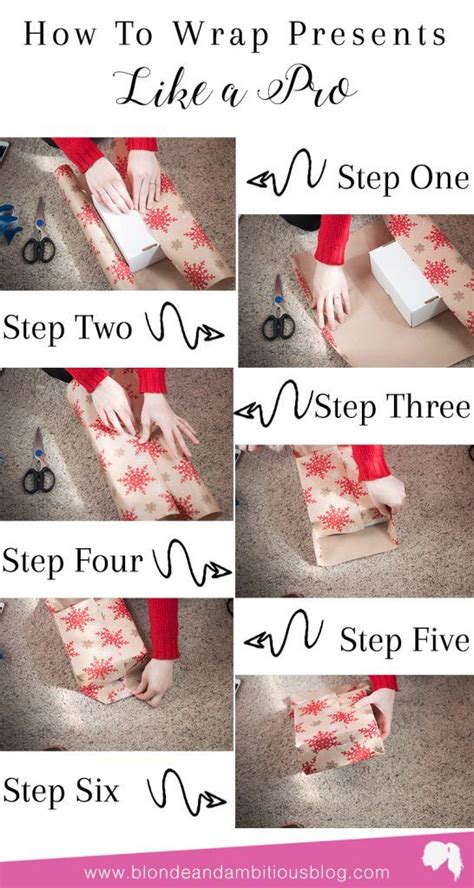 How To Wrap Presents
Like a Pro

Step One

Step Two

Step Three

Step Four

Step Five

Step Six

www.blondeandambitiousblog.com