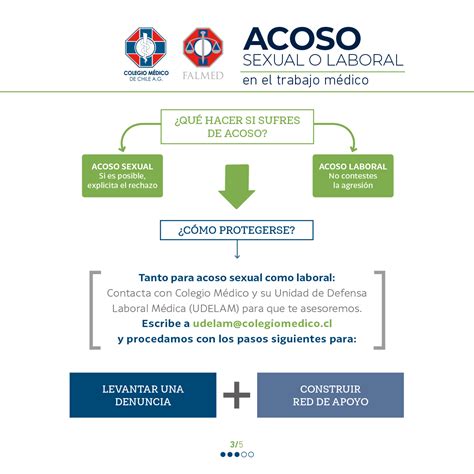 COLEGIO MÉDICO DE CHILE A.G.

FALMED

ACOSO
SEXUAL O LABORAL
en el trabajo médico

¿QUÉ HACER SI SUFRES DE ACOSO?

ACOSO SEXUAL
Si es posible, explicita el rechazo

ACOSO LABORAL
No contestes la agresión

¿CÓMO PROTEGERSE?

Tanto para acoso sexual como laboral:
Contacta con Colegio Médico y su Unidad de Defensa Laboral Médica (UDELAM) para que te asesoremos.
Escribe a udelam@colegiomedico.cl
y procedamos con los pasos siguientes para:

LEVANTAR UNA DENUNCIA

+

CONSTRUIR RED DE APOYO

3/5