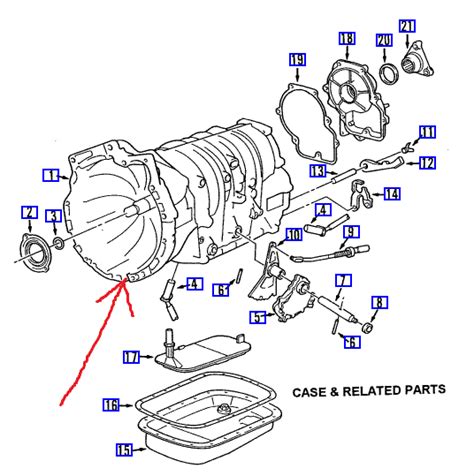 21
18
20
19
11
12
13
1
14
2
3
4
9
10
4
6
7
8
5
6
17
CASE & RELATED PARTS
16
15